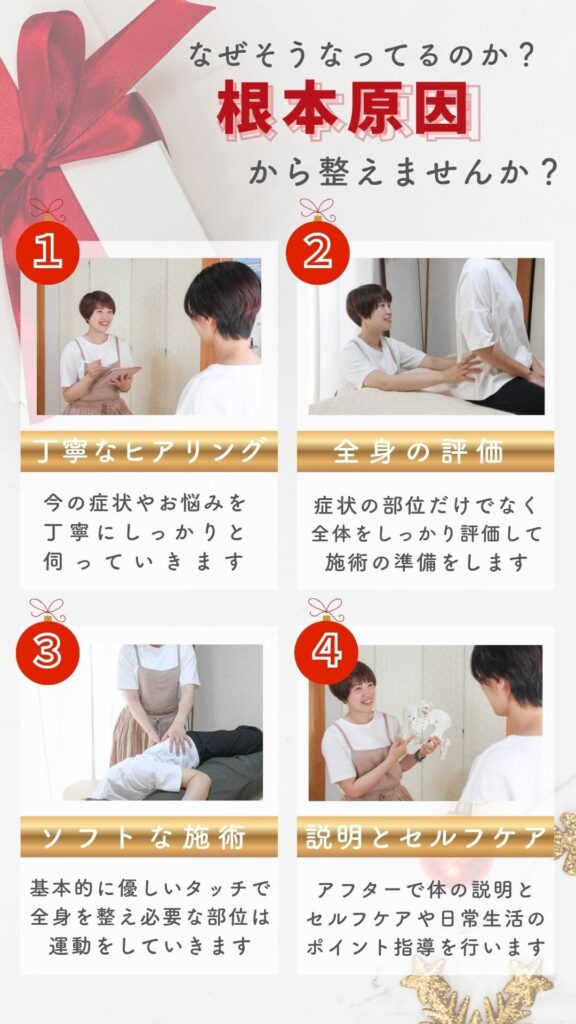 なぜそうなってるのか？
根本原因
から整えませんか？

1
丁寧なヒアリング
今の症状やお悩みを丁寧にしっかりと伺っていきます

2
全身の評価
症状の部位だけでなく全体をしっかり評価して施術の準備をします

3
ソフトな施術
基本的に優しいタッチで全身を整え必要な部位は運動をしていきます

4
説明とセルフケア
アフターで体の説明とセルフケアや日常生活のポイント指導を行います